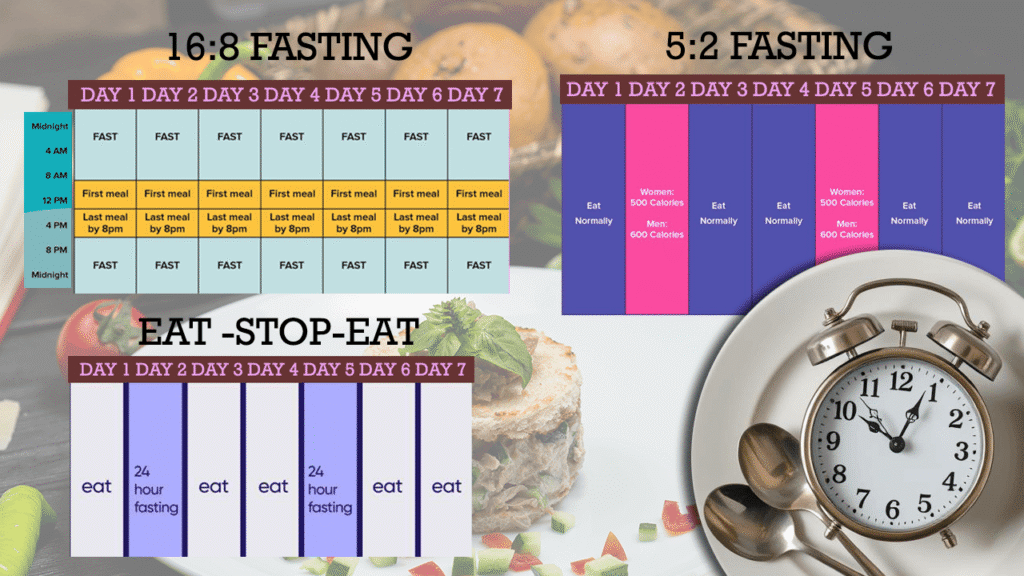 16:8 FASTING

| | DAY 1 | DAY 2 | DAY 3 | DAY 4 | DAY 5 | DAY 6 | DAY 7 |
|---|---|---|---|---|---|---|---|
| Midnight 4 AM 8 AM | FAST | FAST | FAST | FAST | FAST | FAST | FAST |
| 12 PM | First meal | First meal | First meal | First meal | First meal | First meal | First meal |
| 4 PM | Last meal by 8pm | Last meal by 8pm | Last meal by 8pm | Last meal by 8pm | Last meal by 8pm | Last meal by 8pm | Last meal by 8pm |
| 8 PM Midnight | FAST | FAST | FAST | FAST | FAST | FAST | FAST |

5:2 FASTING

| DAY 1 | DAY 2 | DAY 3 | DAY 4 | DAY 5 | DAY 6 | DAY 7 |
|---|---|---|---|---|---|---|
| Eat Normally | Women: 500 Calories Men: 600 Calories | Eat Normally | Eat Normally | Women: 500 Calories Men: 600 Calories | Eat Normally | Eat Normally |

EAT -STOP-EAT

| DAY 1 | DAY 2 | DAY 3 | DAY 4 | DAY 5 | DAY 6 | DAY 7 |
|---|---|---|---|---|---|---|
| eat | 24 hour fasting | eat | eat | 24 hour fasting | eat | eat |

12 1 2 3 4 5 6 7 8 9 10 11